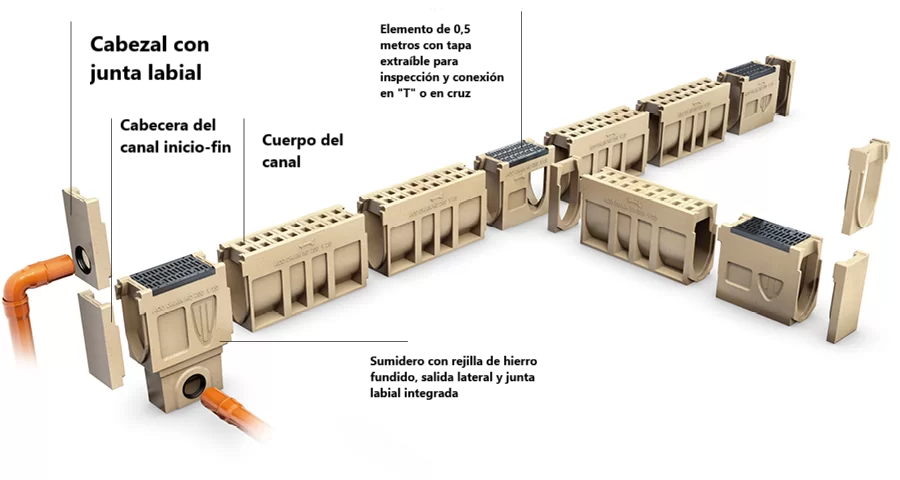 Cabezal con junta labial

Cabecera del canal inicio-fin

Cuerpo del canal

Elemento de 0,5 metros con tapa extraíble para inspección y conexión en "T" o en cruz

Sumidero con rejilla de hierro fundido, salida lateral y junta labial integrada